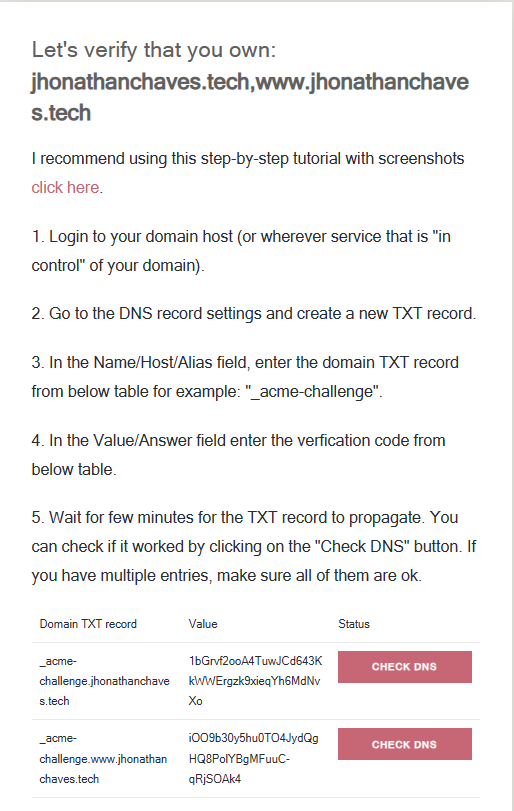 Let's verify that you own:
jhonathanchaves.tech,www.jhonathanchaves.tech

I recommend using this step-by-step tutorial with screenshots click here.

1. Login to your domain host (or wherever service that is "in control" of your domain).

2. Go to the DNS record settings and create a new TXT record.

3. In the Name/Host/Alias field, enter the domain TXT record from below table for example: "_acme-challenge".

4. In the Value/Answer field enter the verfication code from below table.

5. Wait for few minutes for the TXT record to propagate. You can check if it worked by clicking on the "Check DNS" button. If you have multiple entries, make sure all of them are ok.

| Domain TXT record | Value | Status |
|---|---|---|
| _acme-challenge.jhonathanchaves.tech | 1bGrvf2ooA4TuwJCd643KkWWErgzk9xieqYh6MdNvXo | CHECK DNS |
| _acme-challenge.www.jhonathanchaves.tech | iOO9b30y5hu0TO4JydQgHQ8PolYBgMFuuC-qRjSOAk4 | CHECK DNS |